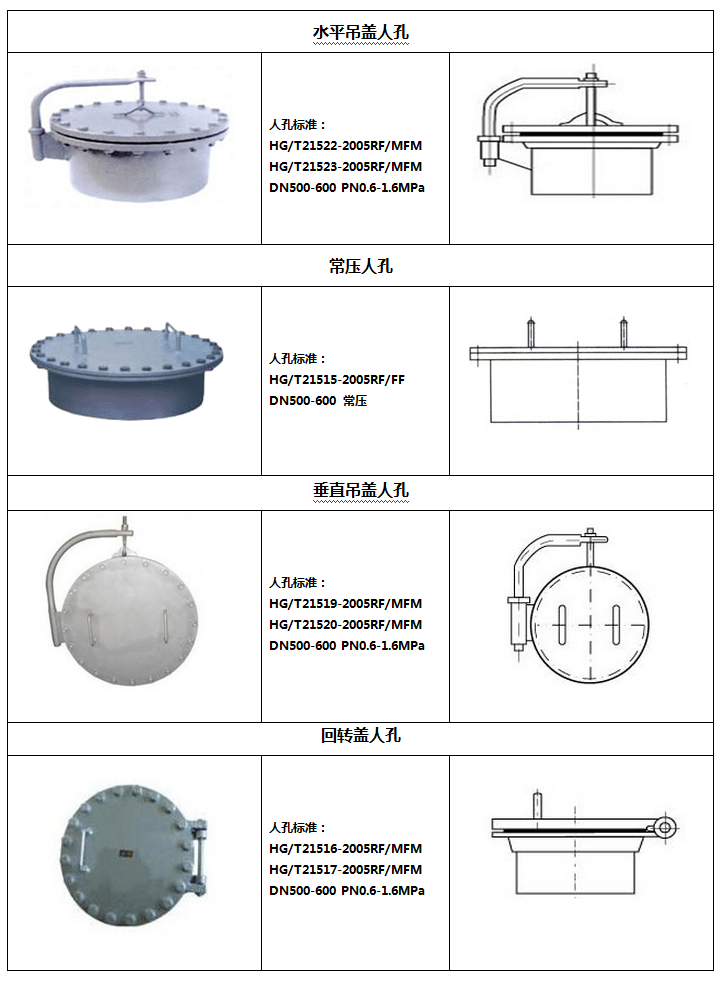 水平吊盖人孔

人孔标准：
HG/T21522-2005RF/MFM
HG/T21523-2005RF/MFM
DN500-600 PN0.6-1.6MPa

常压人孔

人孔标准：
HG/T21515-2005RF/FF
DN500-600 常压

垂直吊盖人孔

人孔标准：
HG/T21519-2005RF/MFM
HG/T21520-2005RF/MFM
DN500-600 PN0.6-1.6MPa

回转盖人孔

人孔标准：
HG/T21516-2005RF/MFM
HG/T21517-2005RF/MFM
DN500-600 PN0.6-1.6MPa